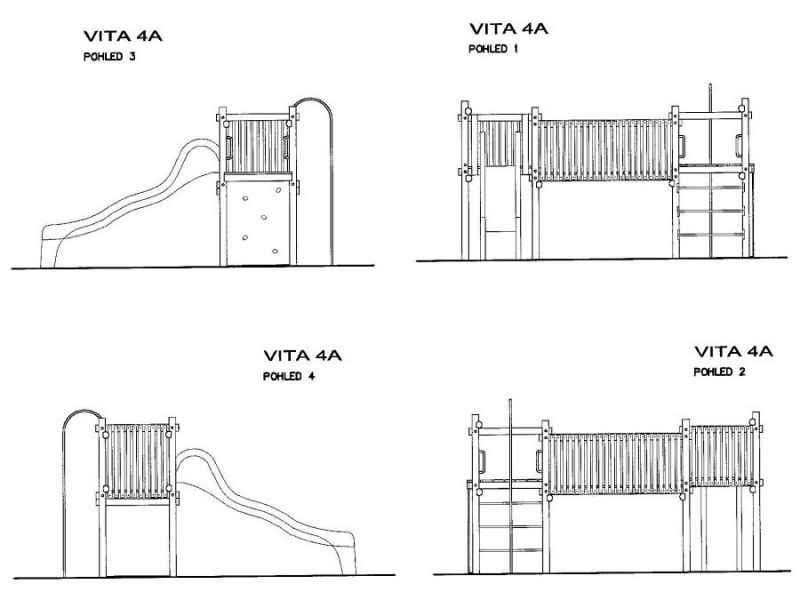 VITA 4A
POHLED 3

VITA 4A
POHLED 1

VITA 4A
POHLED 4

VITA 4A
POHLED 2