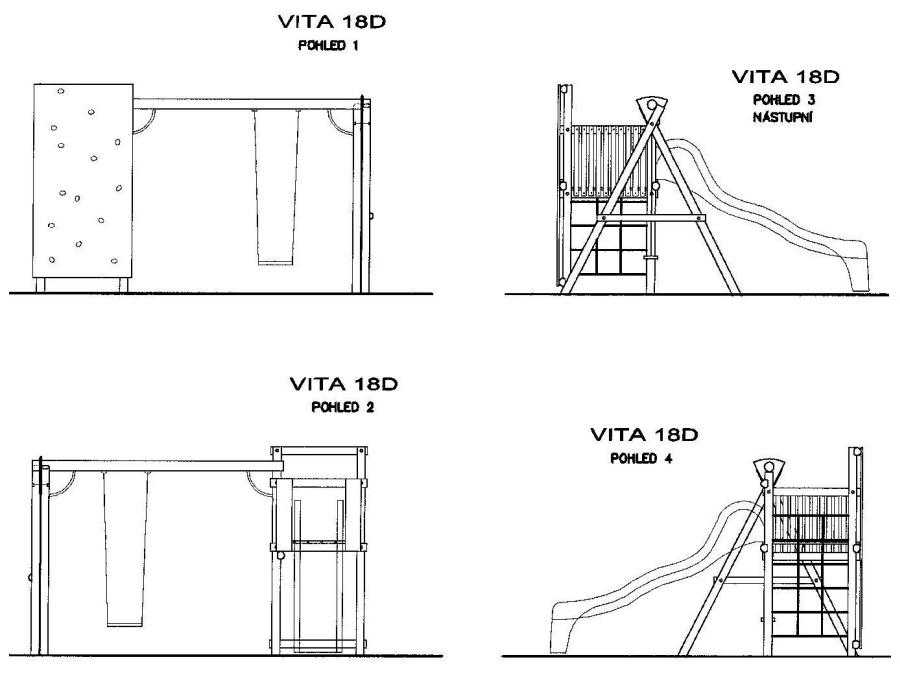 VITA 18D
POHLED 1

VITA 18D
POHLED 3
NÁSTUPNÍ

VITA 18D
POHLED 2

VITA 18D
POHLED 4